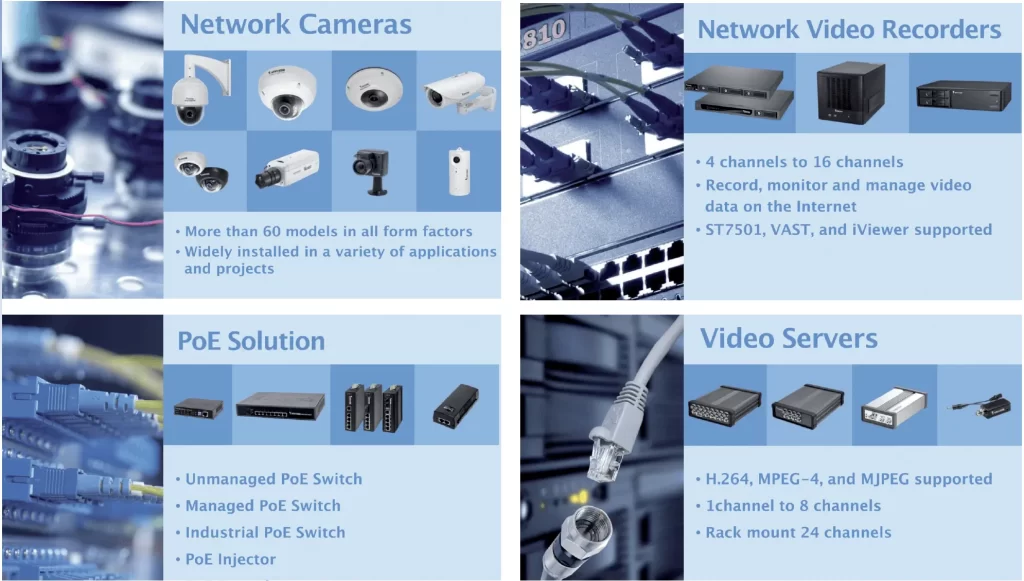 Network Cameras

• More than 60 models in all form factors
• Widely installed in a variety of applications and projects

810

Network Video Recorders

• 4 channels to 16 channels
• Record, monitor and manage video data on the Internet
• ST7501, VAST, and iViewer supported

PoE Solution

• Unmanaged PoE Switch
• Managed PoE Switch
• Industrial PoE Switch
• PoE Injector

Video Servers

• H.264, MPEG-4, and MJPEG supported
• 1channel to 8 channels
• Rack mount 24 channels