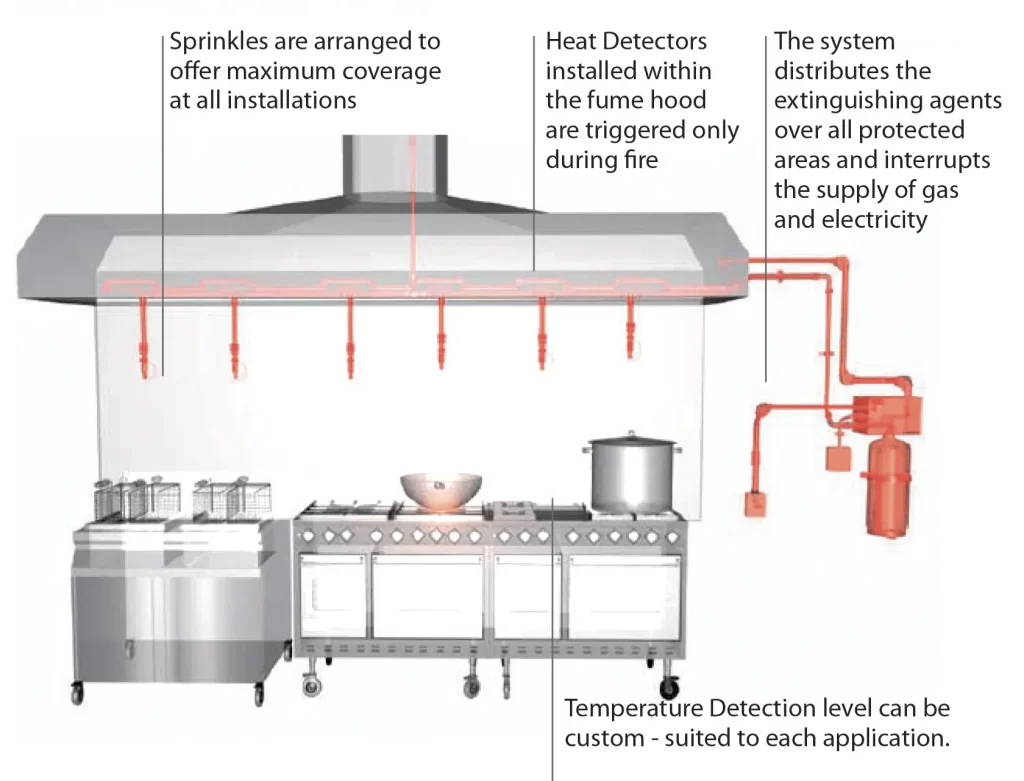 Sprinkles are arranged to offer maximum coverage at all installations

Heat Detectors installed within the fume hood are triggered only during fire

The system distributes the extinguishing agents over all protected areas and interrupts the supply of gas and electricity

Temperature Detection level can be custom - suited to each application.